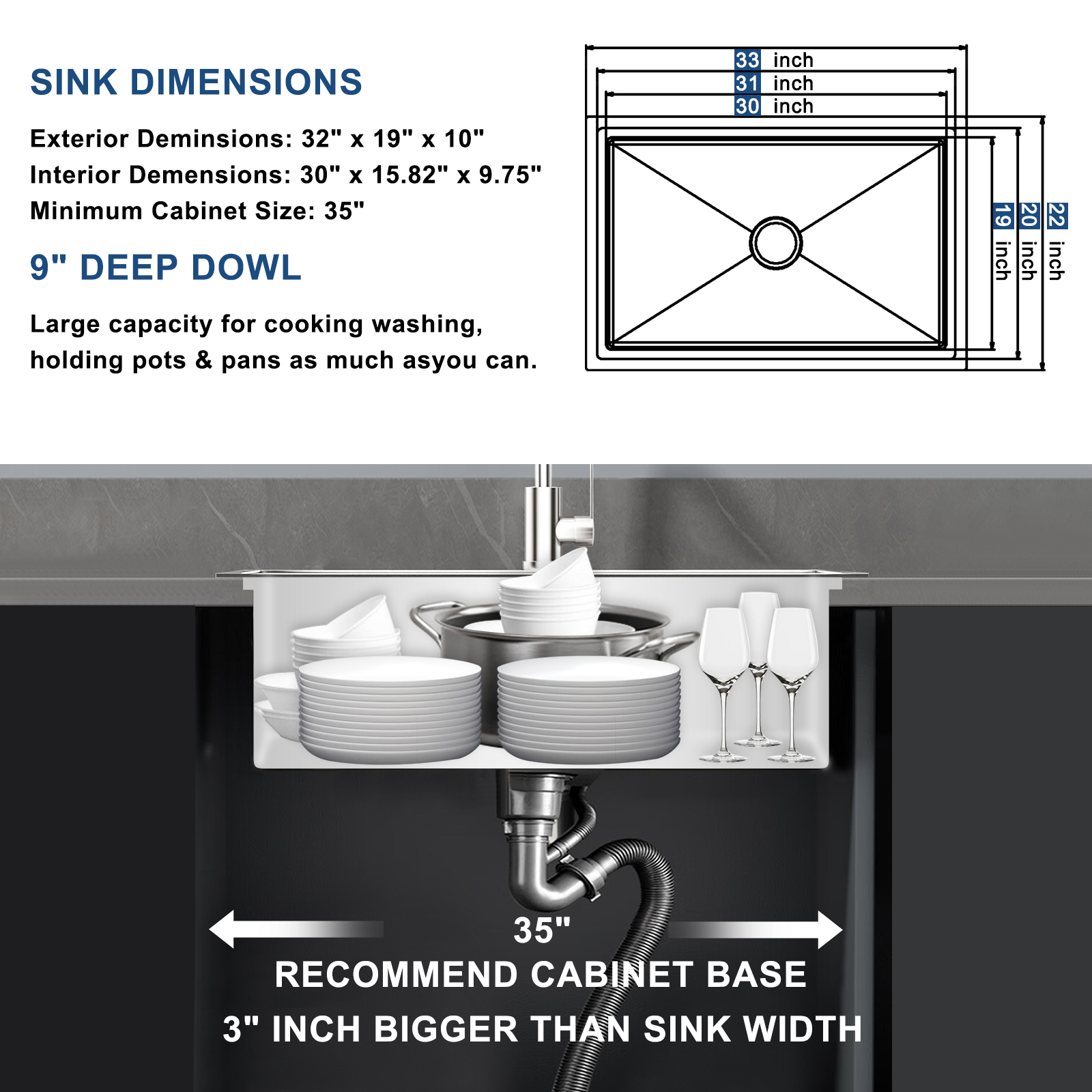 SINK DIMENSIONS

Exterior Deminsions: 32" x 19" x 10"
Interior Demensions: 30" x 15.82" x 9.75"
Minimum Cabinet Size: 35"

9" DEEP DOWL

Large capacity for cooking washing, holding pots & pans as much asyou can.

33 inch
31 inch
30 inch

19 inch
20 inch
22 inch

35"
RECOMMEND CABINET BASE
3" INCH BIGGER THAN SINK WIDTH